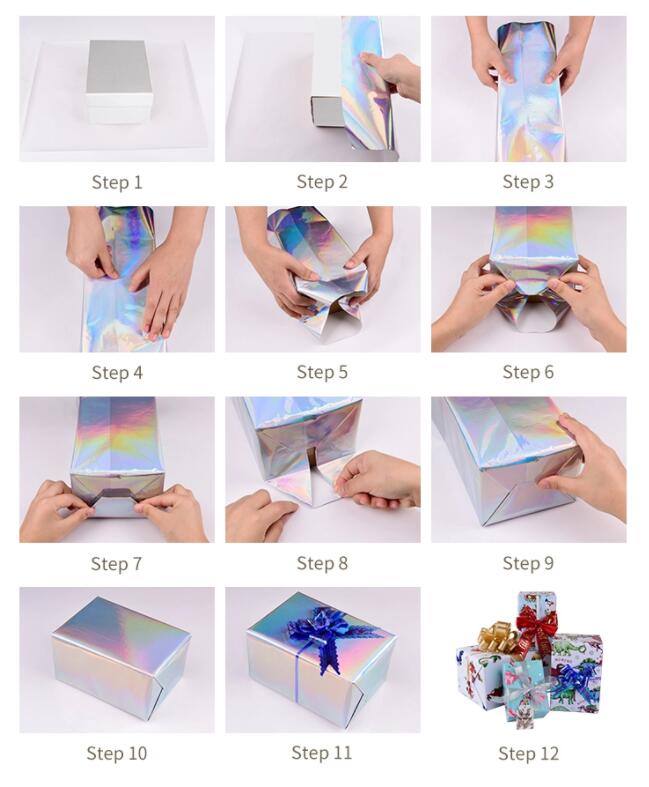 Step 1

Step 2

Step 3

Step 4

Step 5

Step 6

Step 7

Step 8

Step 9

Step 10

Step 11

Step 12